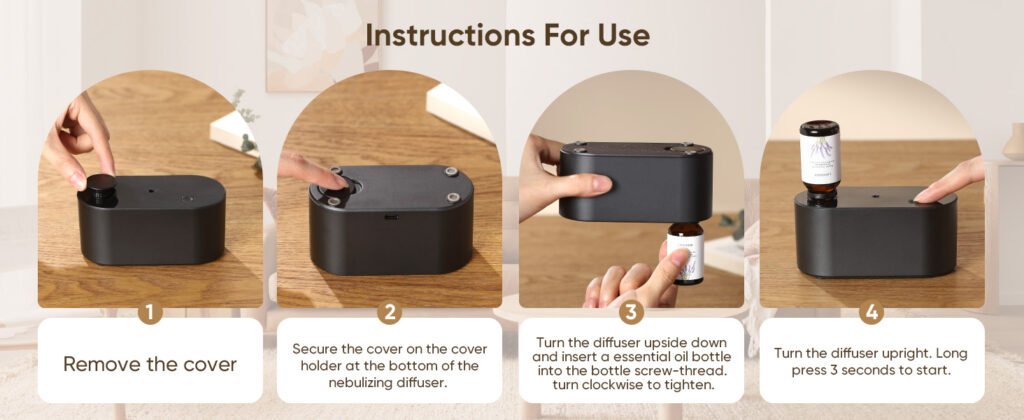 Instructions For Use

1

Remove the cover

2

Secure the cover on the cover holder at the bottom of the nebulizing diffuser.

3

Turn the diffuser upside down and insert a essential oil bottle into the bottle screw-thread. turn clockwise to tighten.

4

Turn the diffuser upright. Long press 3 seconds to start.