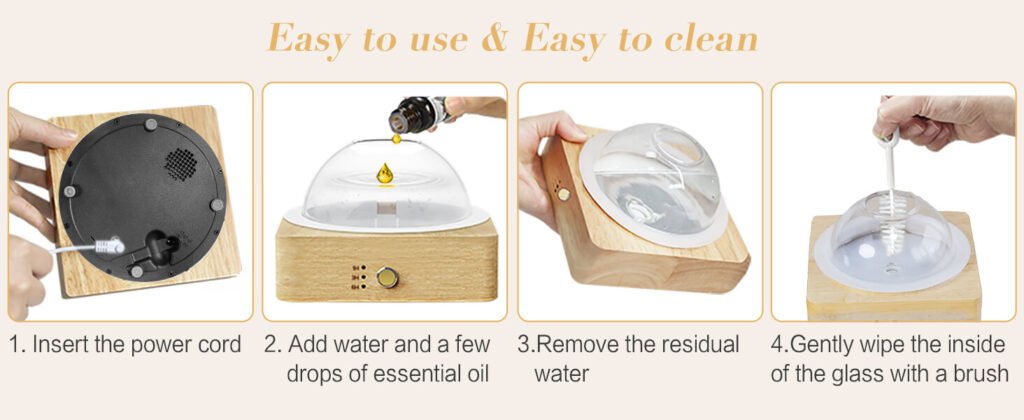 Easy to use & Easy to clean

1. Insert the power cord

2. Add water and a few drops of essential oil

3.Remove the residual water

4.Gently wipe the inside of the glass with a brush